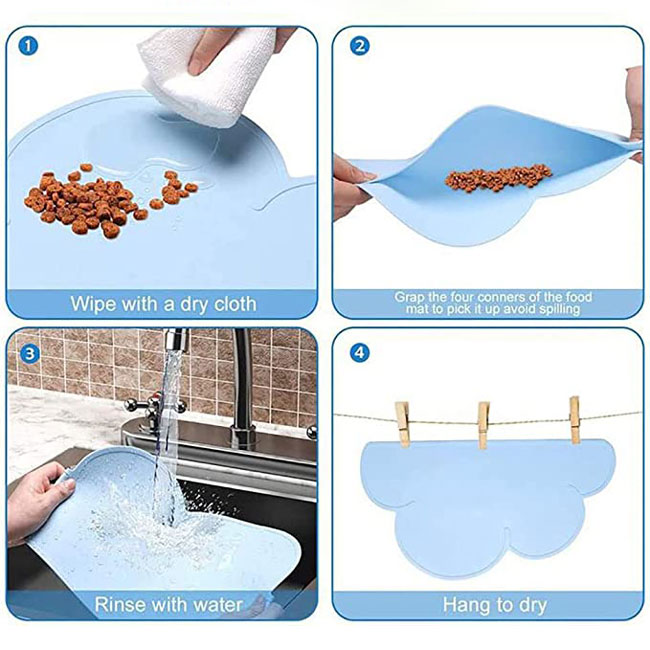 1

Wipe with a dry cloth

2

Grap the four conners of the food mat to pick it up avoid spilling

3

Rinse with water

4

Hang to dry