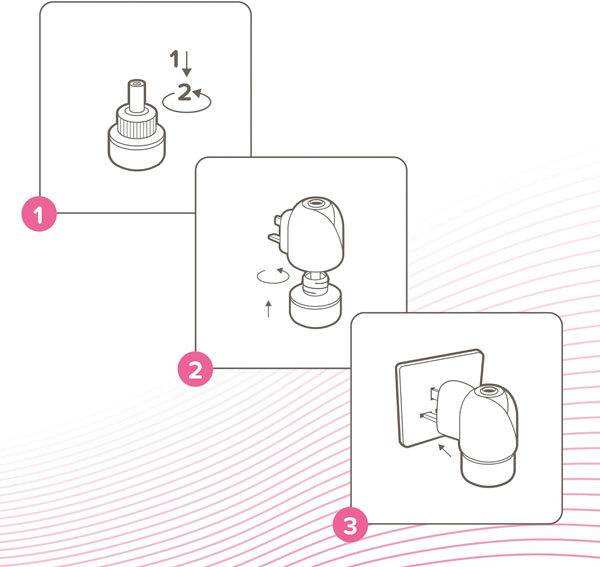 1
2
1
2
3