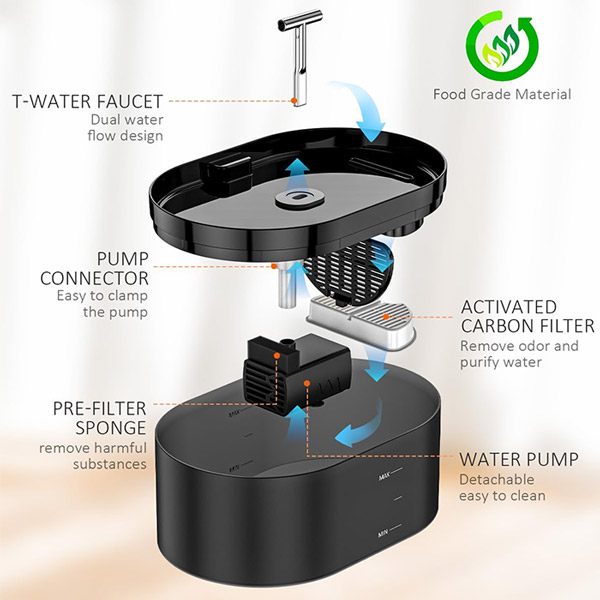 Food Grade Material

T-WATER FAUCET
Dual water flow design

PUMP CONNECTOR
Easy to clamp the pump

ACTIVATED CARBON FILTER
Remove odor and purify water

PRE-FILTER SPONGE
remove harmful substances

WATER PUMP
Detachable easy to clean

MAX
MIN
MAX
MIN