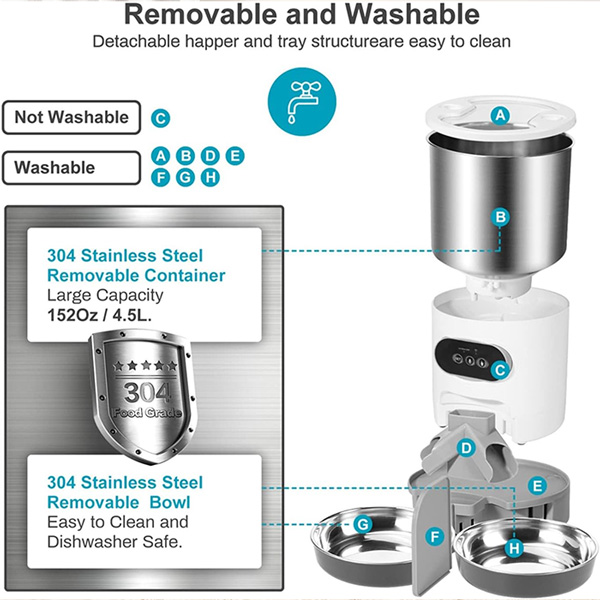 Removable and Washable
Detachable happer and tray structureare easy to clean

Not Washable C

Washable A B D E F G H

304 Stainless Steel Removable Container
Large Capacity
152Oz / 4.5L.

304
Food Grade

304 Stainless Steel Removable Bowl
Easy to Clean and Dishwasher Safe.

A
B
C
D
E
F
G
H