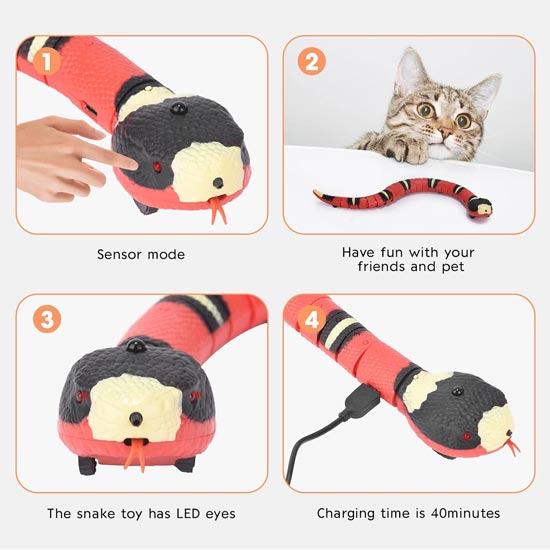 1

Sensor mode

2

Have fun with your friends and pet

3

The snake toy has LED eyes

4

Charging time is 40minutes